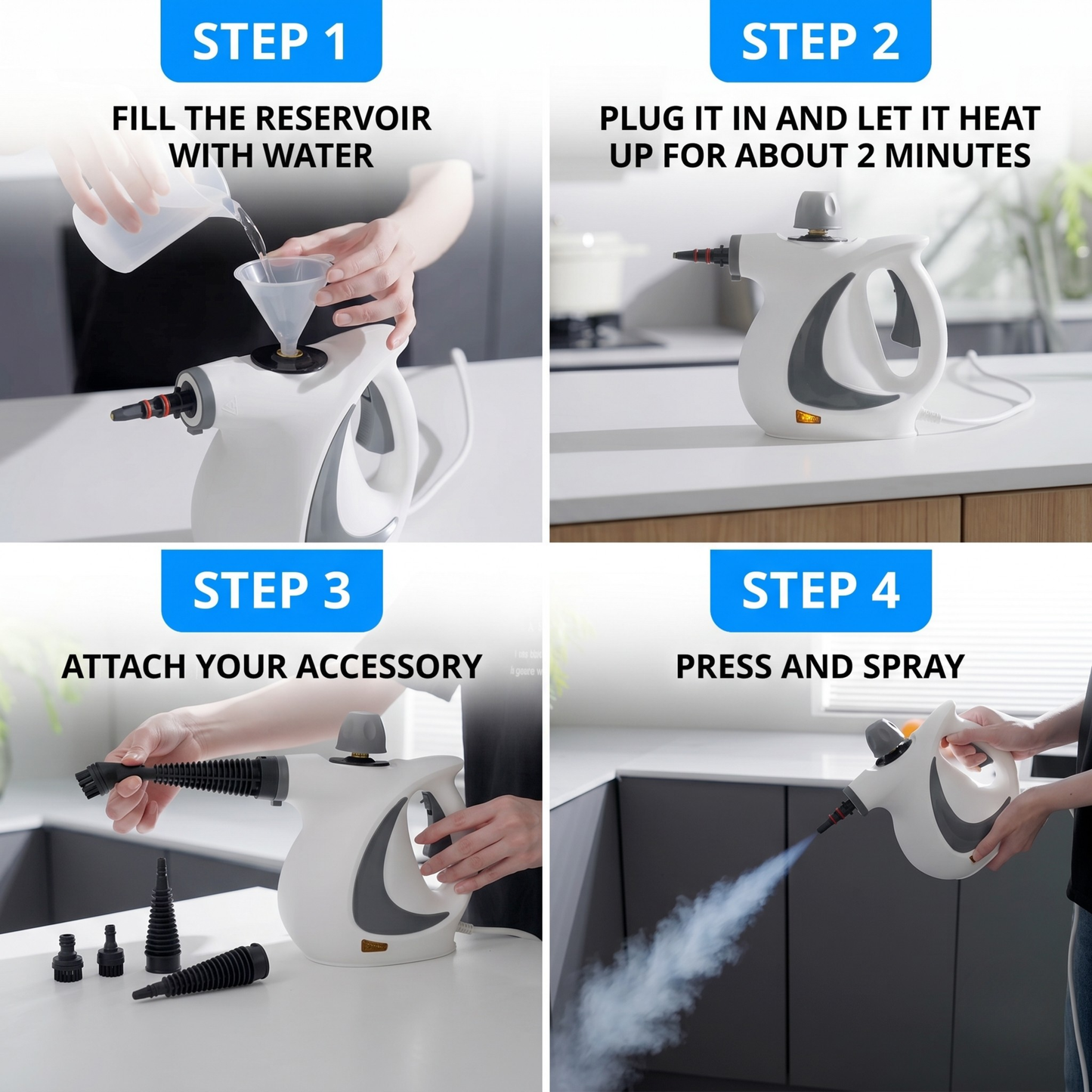 STEP 1

FILL THE RESERVOIR WITH WATER

STEP 2

PLUG IT IN AND LET IT HEAT UP FOR ABOUT 2 MINUTES

STEP 3

ATTACH YOUR ACCESSORY

STEP 4

PRESS AND SPRAY